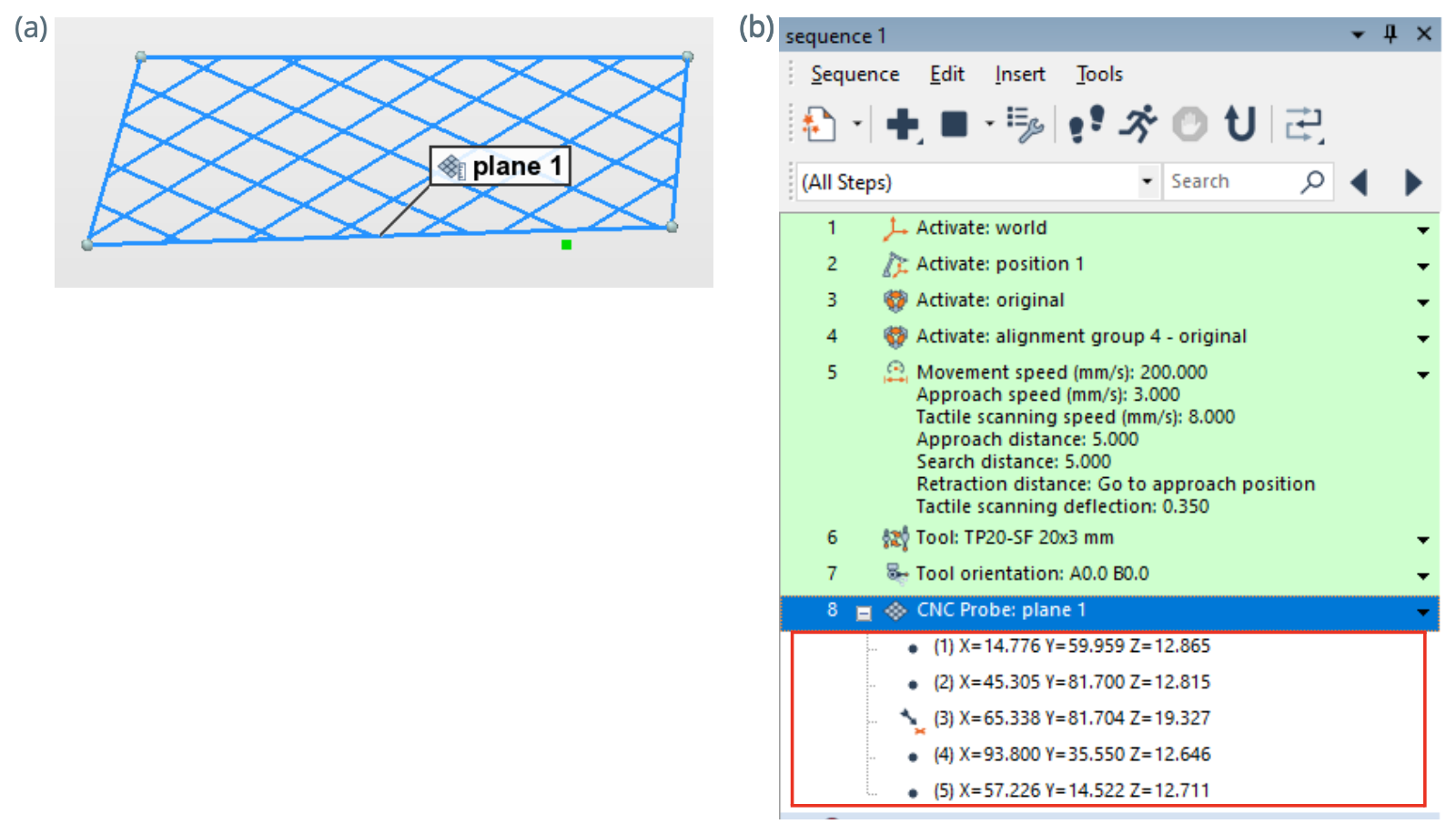 (a)

plane 1

(b)

sequence 1

Sequence Edit Insert Tools

(All Steps)

Search

1 Activate: world

2 Activate: position 1

3 Activate: original

4 Activate: alignment group 4 - original

5 Movement speed (mm/s): 200.000
Approach speed (mm/s): 3.000
Tactile scanning speed (mm/s): 8.000
Approach distance: 5.000
Search distance: 5.000
Retraction distance: Go to approach position
Tactile scanning deflection: 0.350

6 Tool: TP20-SF 20x3 mm

7 Tool orientation: A0.0 B0.0

8 CNC Probe: plane 1

(1) X=14.776 Y=59.959 Z=12.865

(2) X=45.305 Y=81.700 Z=12.815

(3) X=65.338 Y=81.704 Z=19.327

(4) X=93.800 Y=35.550 Z=12.646

(5) X=57.226 Y=14.522 Z=12.711